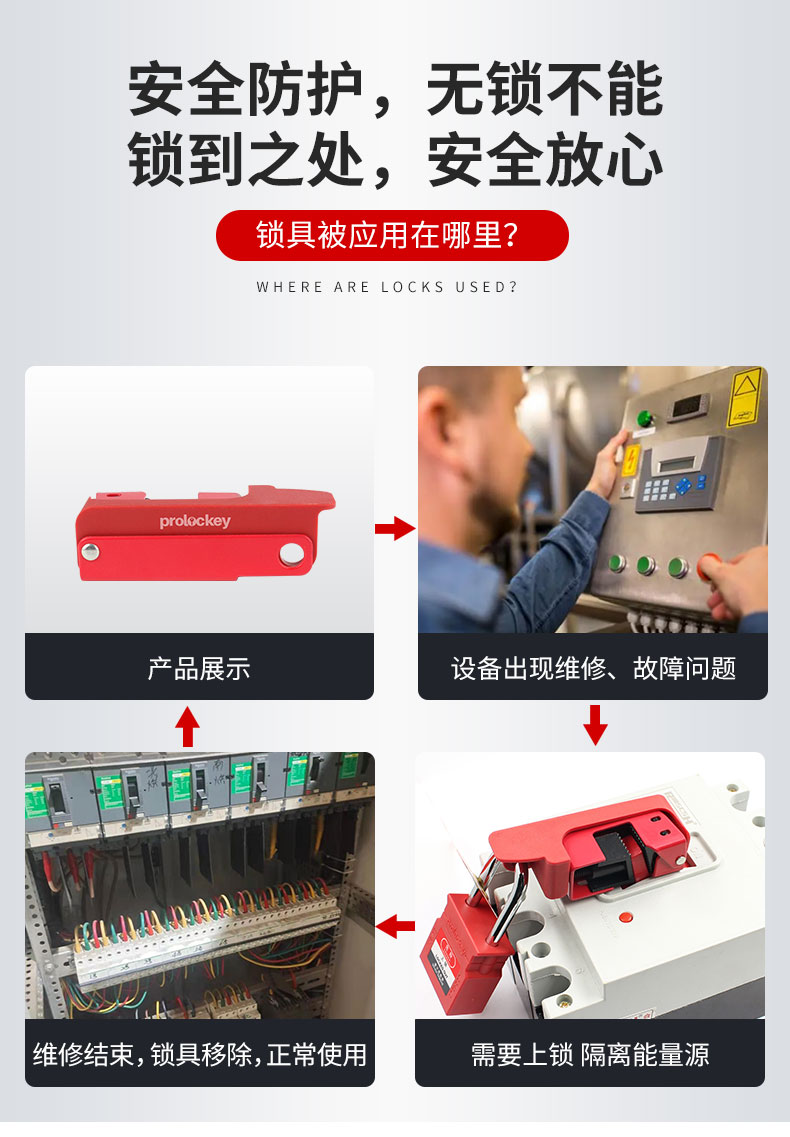 安全防护，无锁不能
锁到之处，安全放心

锁具被应用在哪里？

WHERE ARE LOCKS USED?

prolockey

产品展示

设备出现维修、故障问题

需要上锁 隔离能量源

维修结束，锁具移除，正常使用