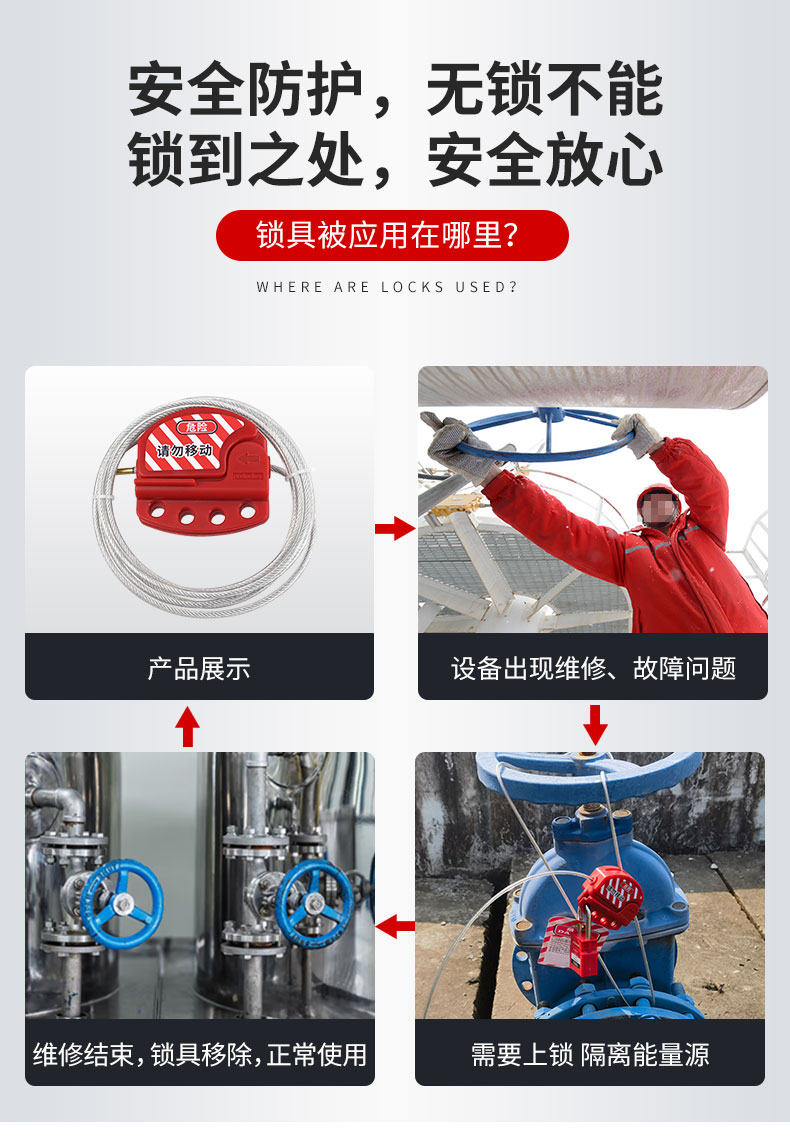 安全防护，无锁不能
锁到之处，安全放心

锁具被应用在哪里？

WHERE ARE LOCKS USED?

危险
请勿移动

产品展示

设备出现维修、故障问题

需要上锁 隔离能量源

维修结束，锁具移除，正常使用